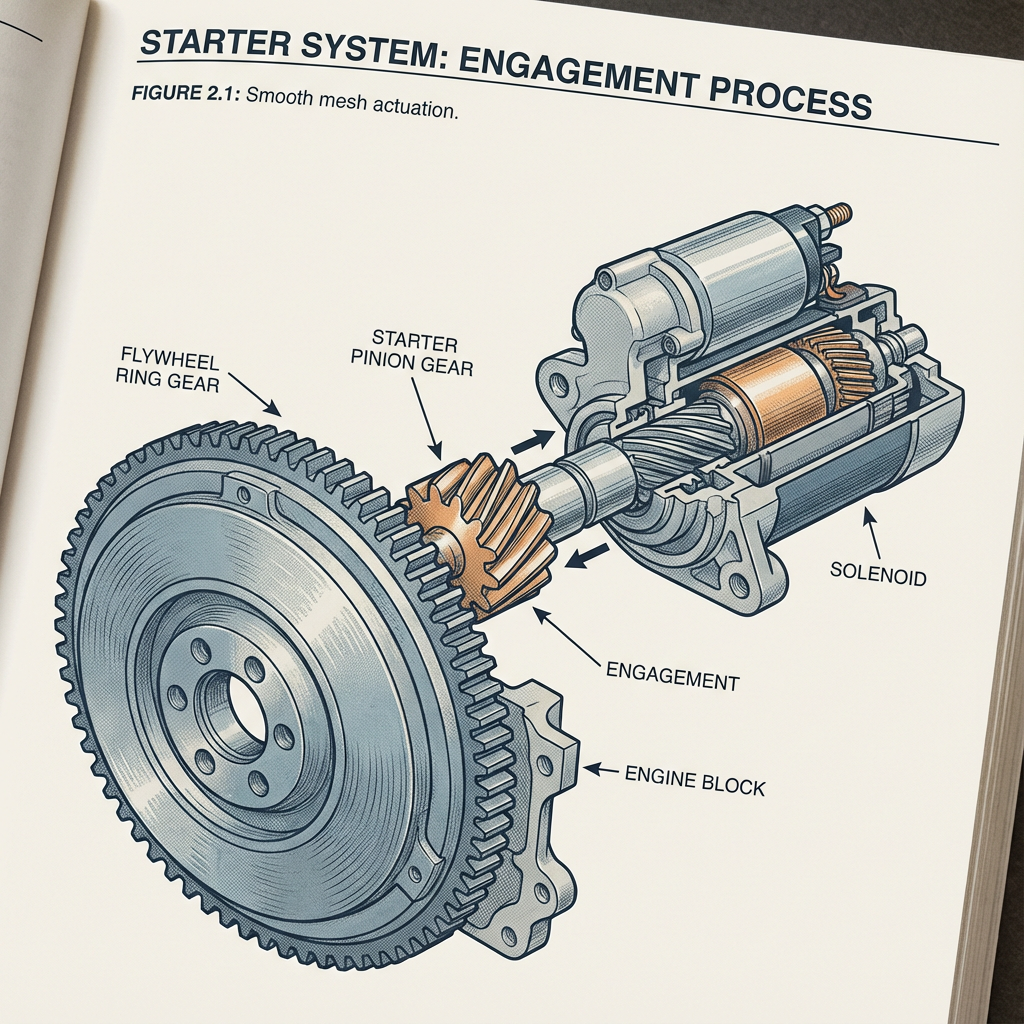 STARTER SYSTEM: ENGAGEMENT PROCESS

FIGURE 2.1: Smooth mesh actuation.

FLYWHEEL RING GEAR

STARTER PINION GEAR

SOLENOID

ENGAGEMENT

ENGINE BLOCK